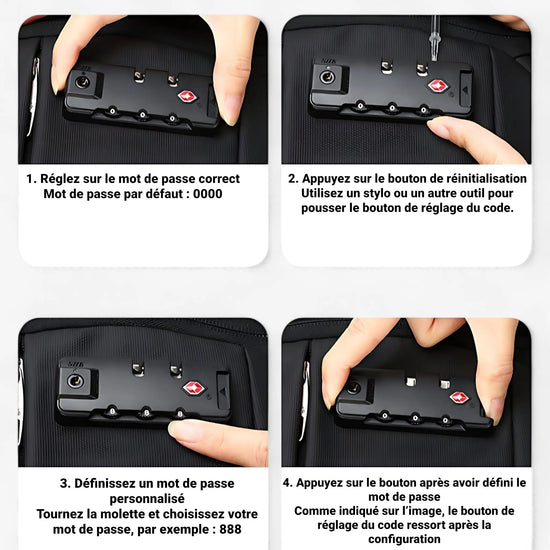 1. Réglez sur le mot de passe correct
Mot de passe par défaut : 0000

2. Appuyez sur le bouton de réinitialisation
Utilisez un stylo ou un autre outil pour pousser le bouton de réglage du code.

3. Définissez un mot de passe personnalisé
Tournez la molette et choisissez votre mot de passe, par exemple : 888

4. Appuyez sur le bouton après avoir défini le mot de passe
Comme indiqué sur l'image, le bouton de réglage du code ressort après la configuration