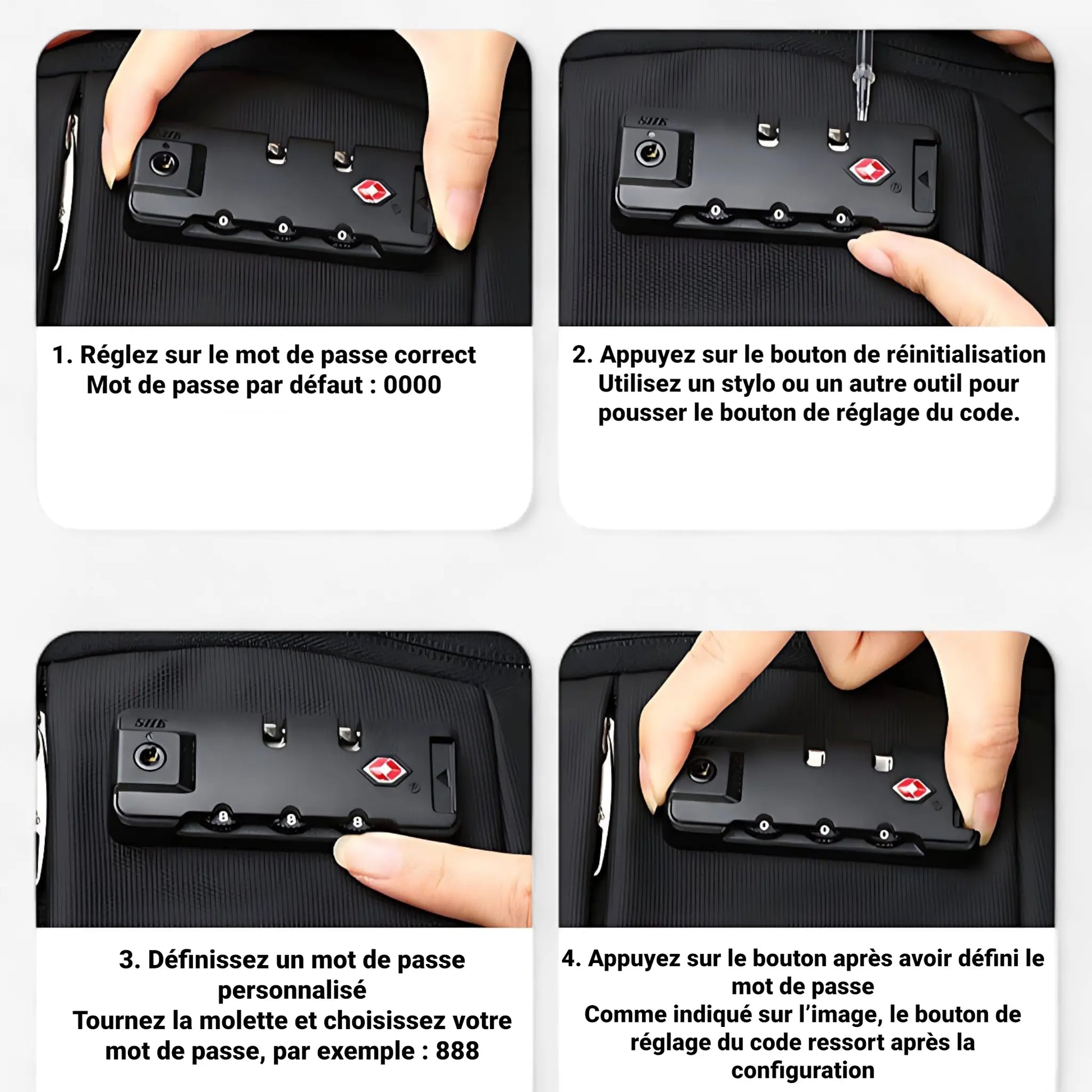 1. Réglez sur le mot de passe correct
Mot de passe par défaut : 0000

2. Appuyez sur le bouton de réinitialisation
Utilisez un stylo ou un autre outil pour pousser le bouton de réglage du code.

3. Définissez un mot de passe personnalisé
Tournez la molette et choisissez votre mot de passe, par exemple : 888

4. Appuyez sur le bouton après avoir défini le mot de passe
Comme indiqué sur l'image, le bouton de réglage du code ressort après la configuration